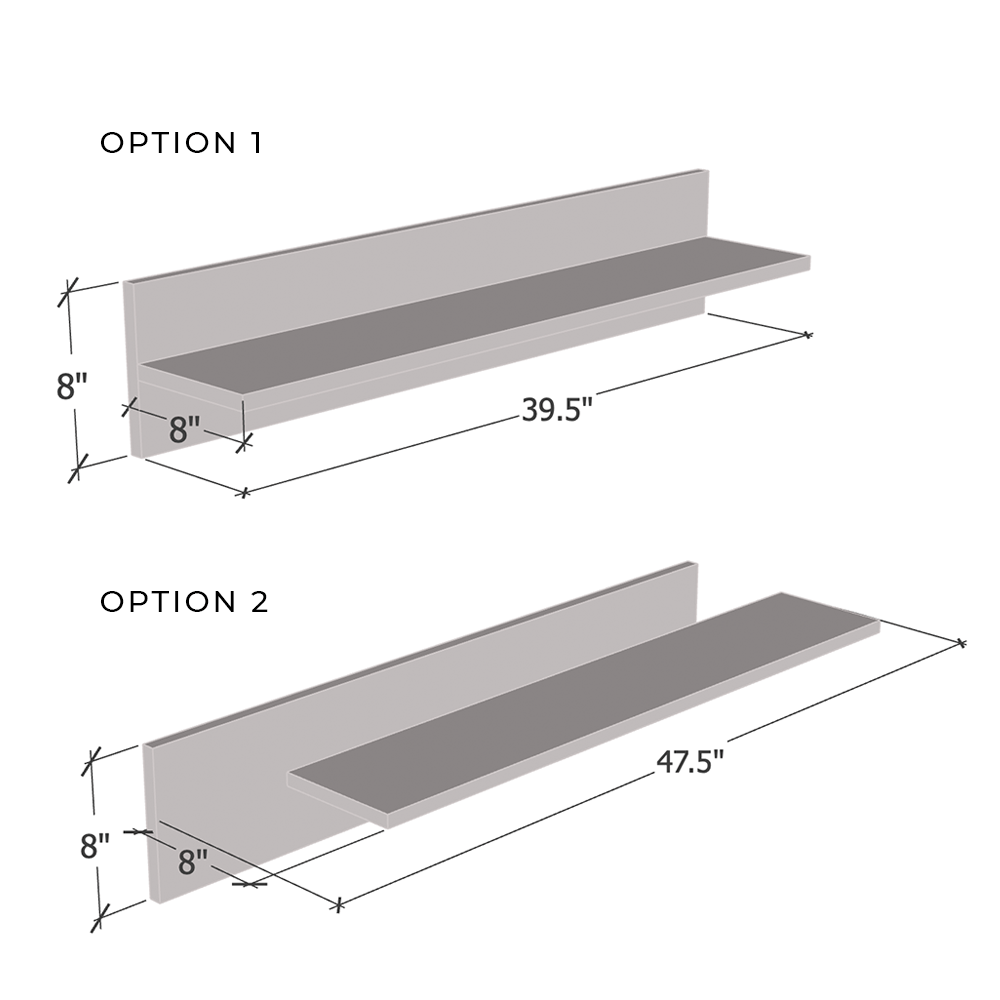 OPTION 1

8"
8"
39.5"

OPTION 2

8"
8"
47.5"