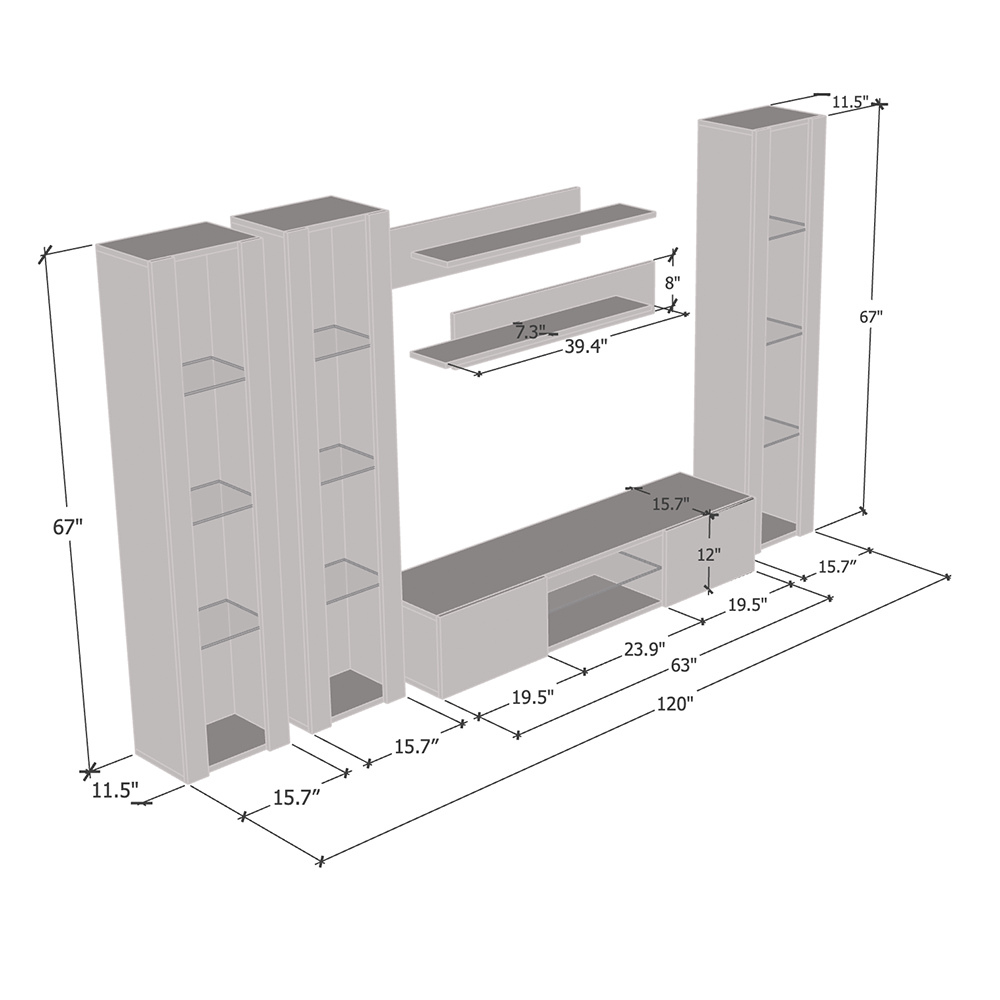 11.5"
67"
8"
7.3"
39.4"
67"
15.7"
12"
15.7"
19.5"
23.9"
63"
19.5"
120"
15.7"
11.5"
15.7"